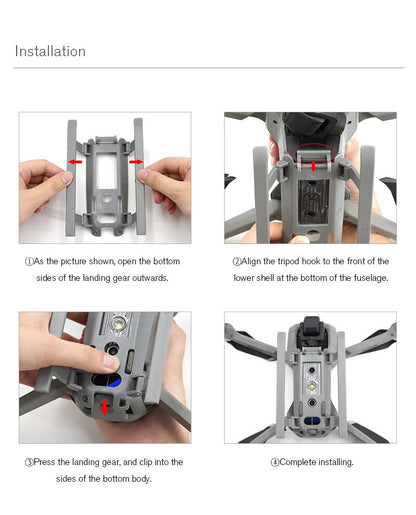 Installation

①As the picture shown, open the bottom sides of the landing gear outwards.

②Align the tripod hook to the front of the lower shell at the bottom of the fuselage.

③Press the landing gear, and clip into the sides of the bottom body.

④Complete installing.