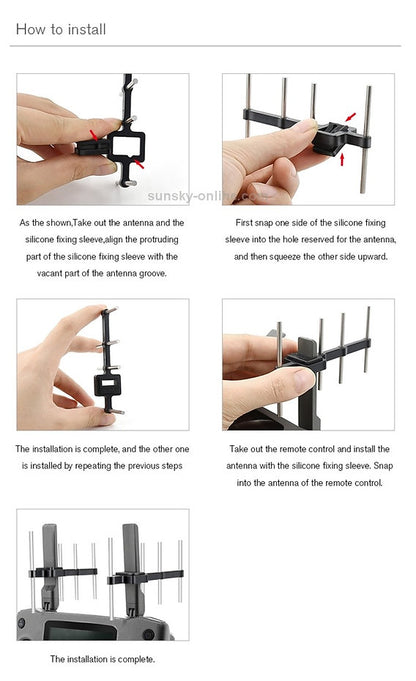 How to install

sunsky-online.com

As the shown,Take out the antenna and the silicone fixing sleeve,align the protruding part of the silicone fixing sleeve with the vacant part of the antenna groove.

First snap one side of the silicone fixing sleeve into the hole reserved for the antenna, and then squeeze the other side upward.

The installation is complete, and the other one is installed by repeating the previous steps

Take out the remote control and install the antenna with the silicone fixing sleeve. Snap into the antenna of the remote control.

The installation is complete.