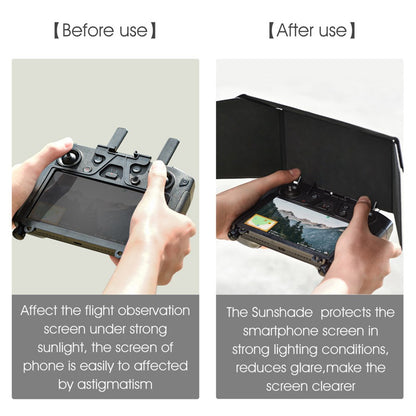 【Before use】

Affect the flight observation screen under strong sunlight, the screen of phone is easily to affected by astigmatism

【After use】

The Sunshade protects the smartphone screen in strong lighting conditions, reduces glare,make the screen clearer