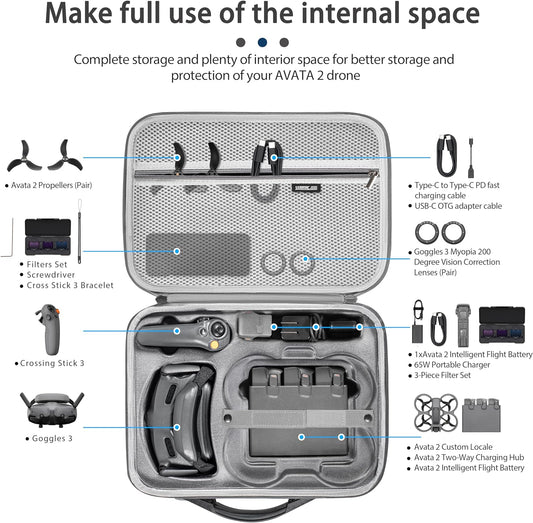 Make full use of the internal space

Complete storage and plenty of interior space for better storage and protection of your AVATA 2 drone

• Avata 2 Propellers (Pair)

• Filters Set
• Screwdriver
• Cross Stick 3 Bracelet

• Crossing Stick 3

• Goggles 3

• Type-C to Type-C PD fast charging cable
• USB-C OTG adapter cable

• Goggles 3 Myopia 200 Degree Vision Correction Lenses (Pair)

• 1xAvata 2 Intelligent Flight Battery
• 65W Portable Charger
• 3-Piece Filter Set

• Avata 2 Custom Locale
• Avata 2 Two-Way Charging Hub
• Avata 2 Intelligent Flight Battery