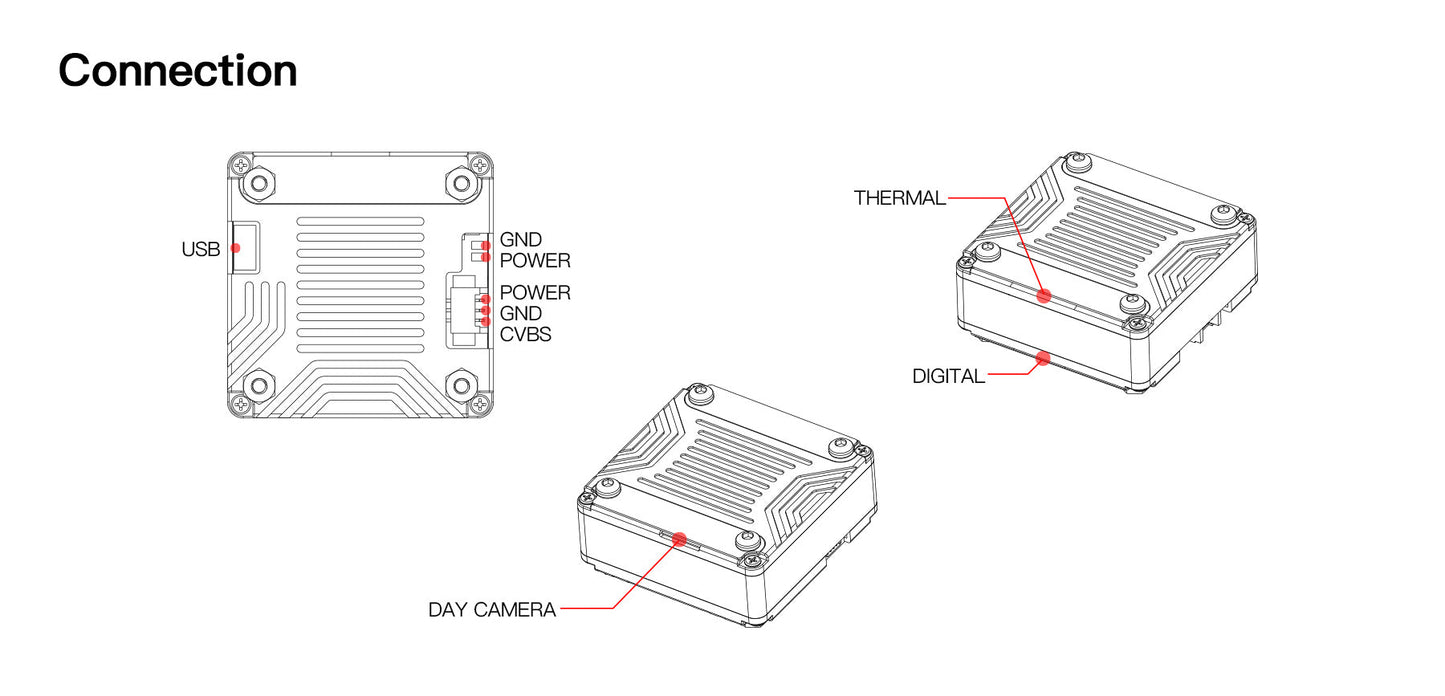 Connection

USB

GND
POWER

POWER
GND
CVBS

THERMAL

DIGITAL

DAY CAMERA